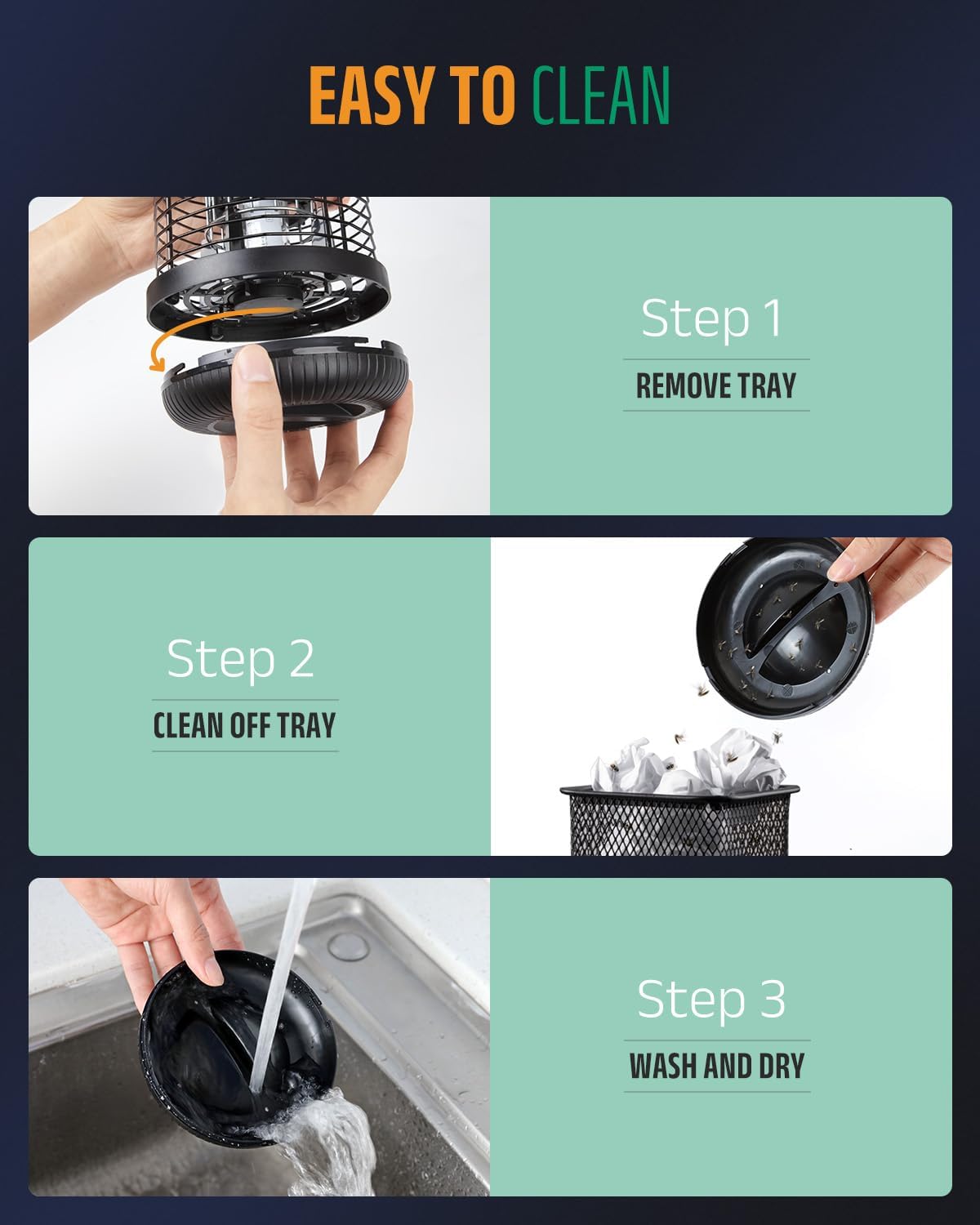 EASY TO CLEAN

Step 1

REMOVE TRAY

Step 2

CLEAN OFF TRAY

Step 3

WASH AND DRY