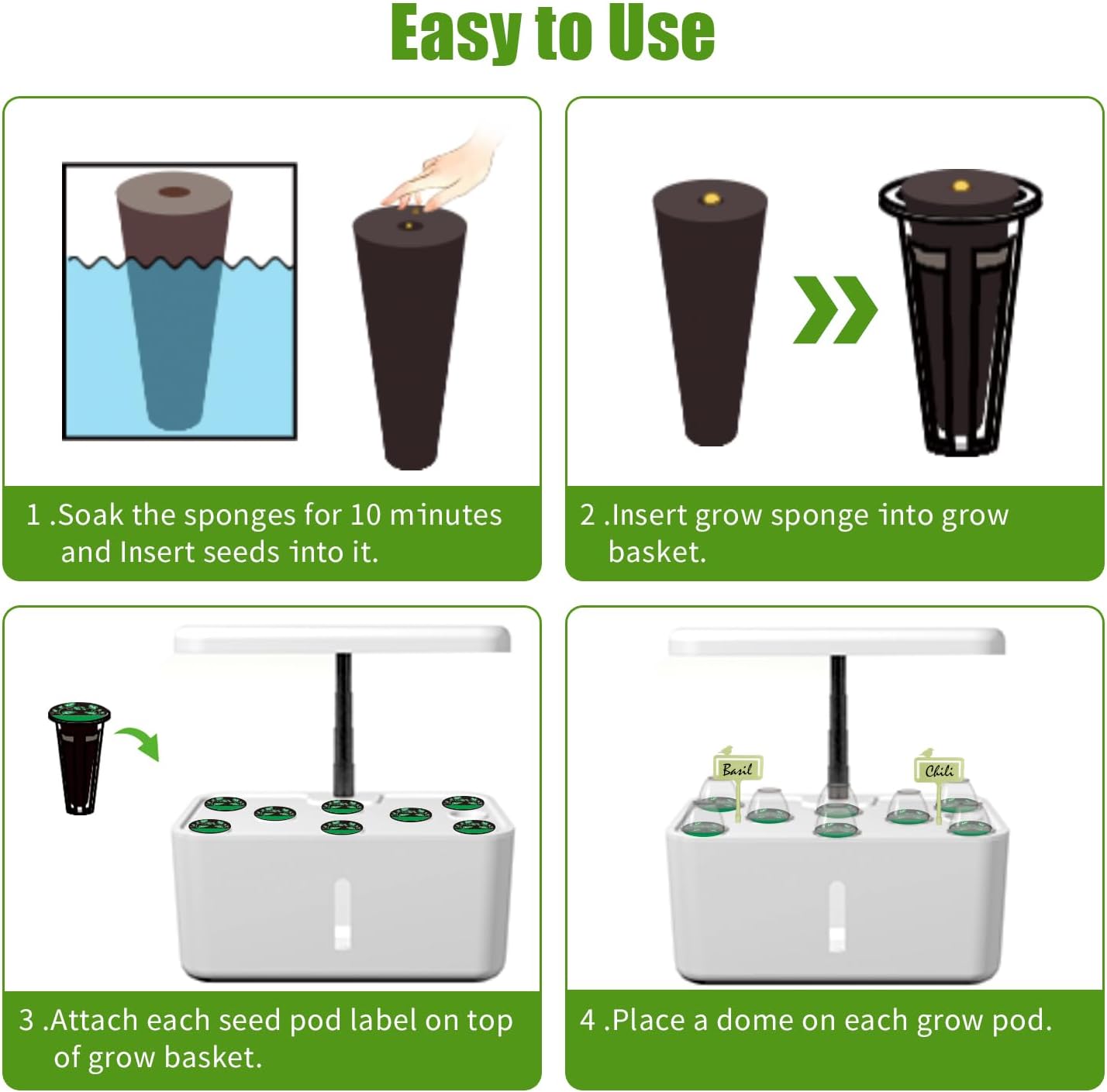 Easy to Use

1 .Soak the sponges for 10 minutes and Insert seeds into it.

2 .Insert grow sponge into grow basket.

3 .Attach each seed pod label on top of grow basket.

Basil

Chili

4 .Place a dome on each grow pod.