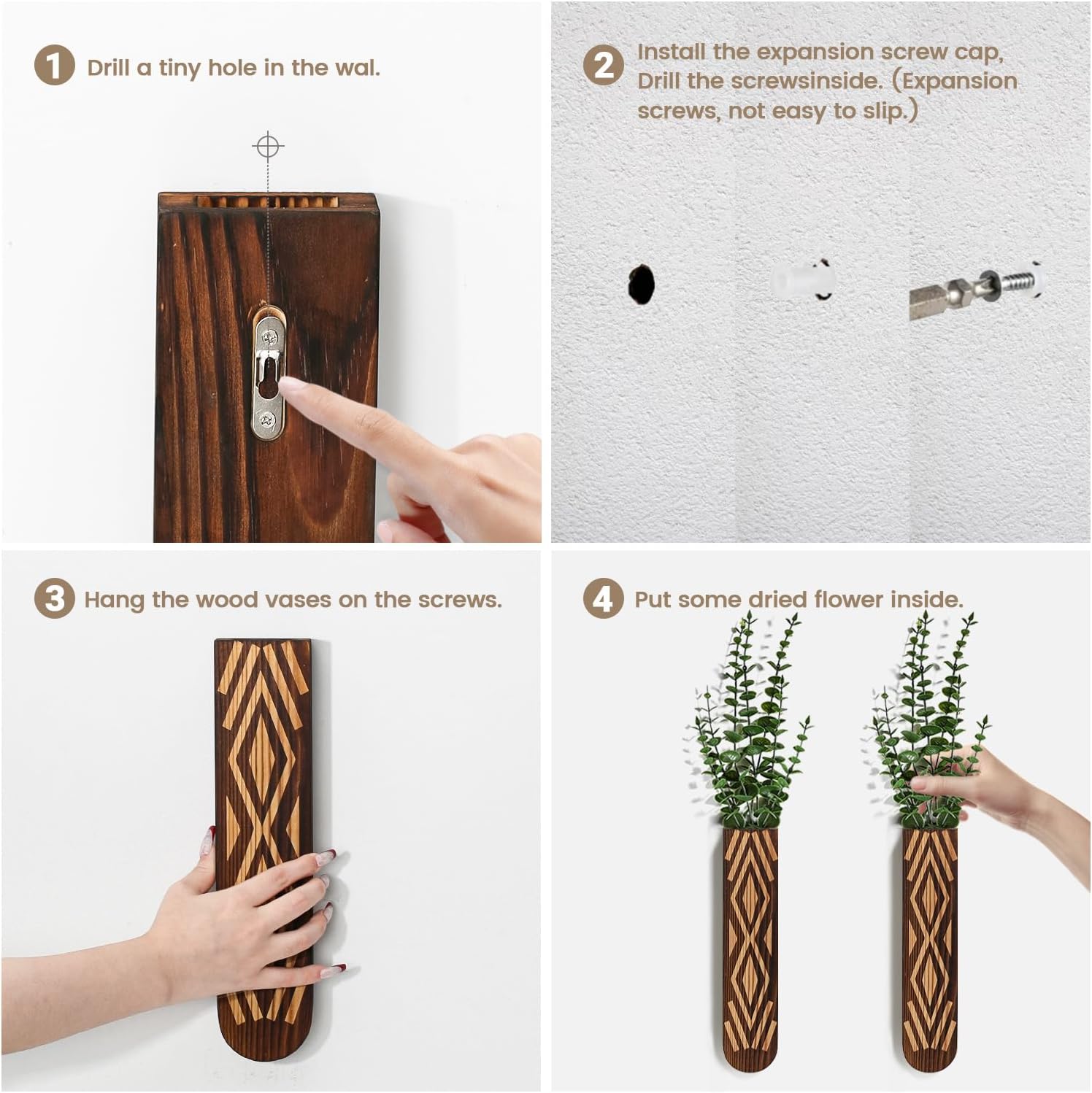 1 Drill a tiny hole in the wal.

2 Install the expansion screw cap, Drill the screwsinside. (Expansion screws, not easy to slip.)

3 Hang the wood vases on the screws.

4 Put some dried flower inside.